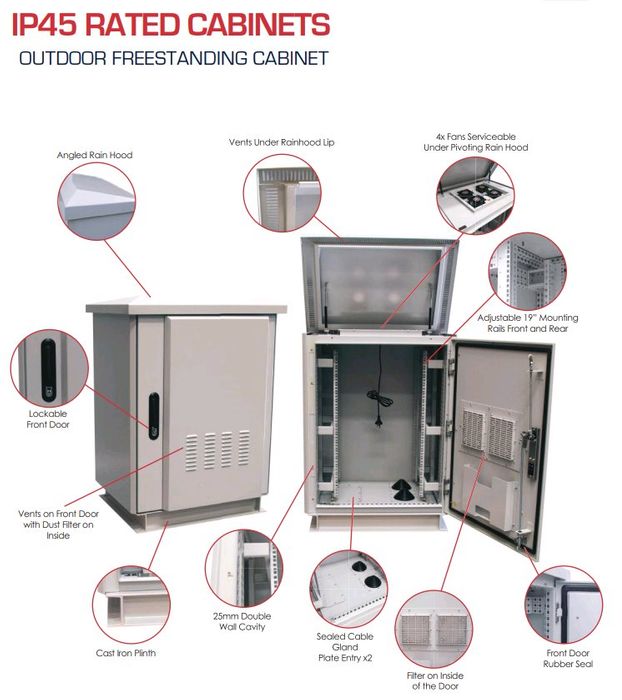 IP45 RATED CABINETS
OUTDOOR FREESTANDING CABINET

Angled Rain Hood

Vents Under Rainhood Lip

4x Fans Serviceable Under Pivoting Rain Hood

Adjustable 19" Mounting Rails Front and Rear

Lockable Front Door

Vents on Front Door with Dust Filter on Inside

Cast Iron Plinth

25mm Double Wall Cavity

Sealed Cable Gland Plate Entry x2

Filter on Inside of the Door

Front Door Rubber Seal