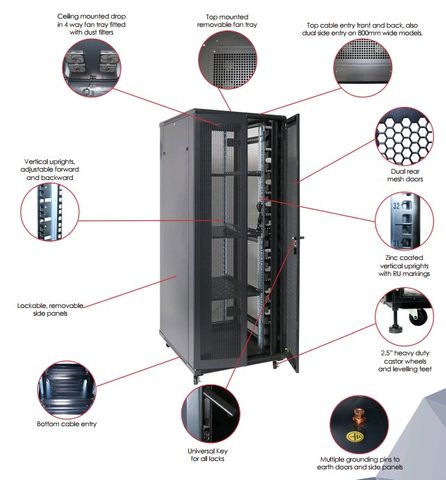 Ceiling mounted drop in 4 way fan tray fitted with dust filters

Top mounted removable fan tray

Top cable entry front and back, also dual side entry on 800mm wide models.

Vertical uprights, adjustable forward and backward

Dual rear mesh doors

32

31

Zinc coated vertical uprights with RU markings

Lockable, removable side panels

2.5" heavy duty castor wheels and levelling feet

Bottom cable entry

Universal Key for all locks

Multiple grounding pins to earth doors and side panels