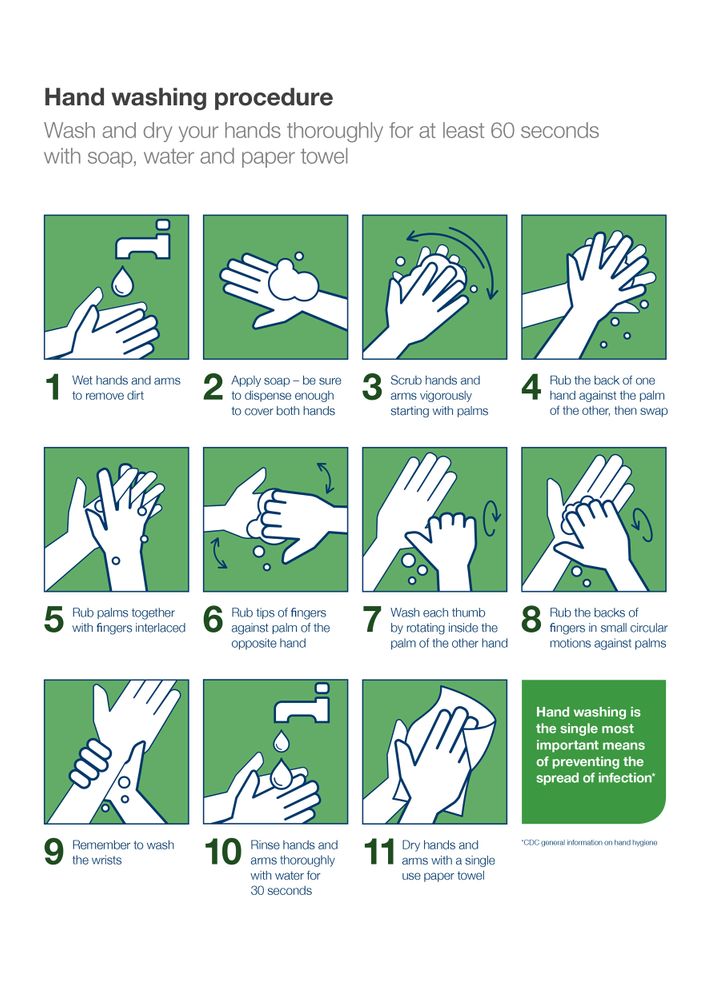 Hand washing procedure

Wash and dry your hands thoroughly for at least 60 seconds with soap, water and paper towel

1 Wet hands and arms to remove dirt

2 Apply soap – be sure to dispense enough to cover both hands

3 Scrub hands and arms vigorously starting with palms

4 Rub the back of one hand against the palm of the other, then swap

5 Rub palms together with fingers interlaced

6 Rub tips of fingers against palm of the opposite hand

7 Wash each thumb by rotating inside the palm of the other hand

8 Rub the backs of fingers in small circular motions against palms

9 Remember to wash the wrists

10 Rinse hands and arms thoroughly with water for 30 seconds

11 Dry hands and arms with a single use paper towel

Hand washing is the single most important means of preventing the spread of infection*

*CDC general information on hand hygiene