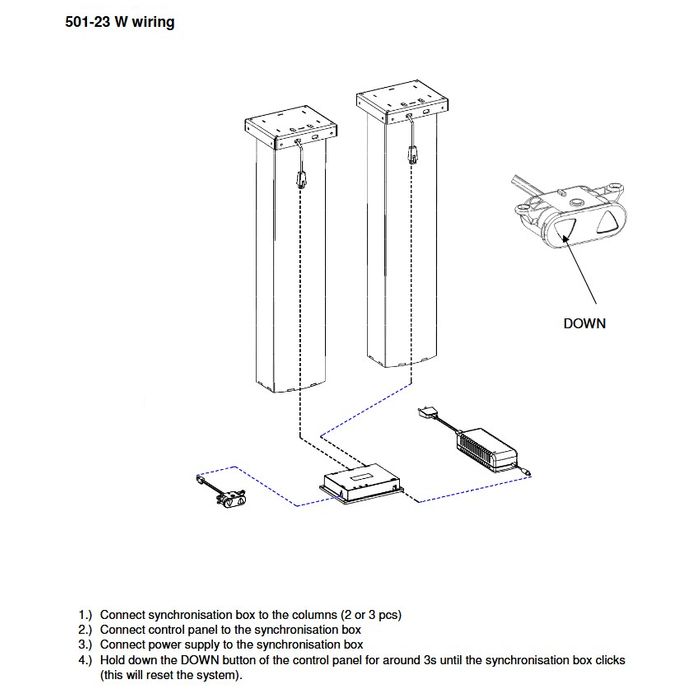 501-23 W wiring

DOWN

1.) Connect synchronisation box to the columns (2 or 3 pcs)
2.) Connect control panel to the synchronisation box
3.) Connect power supply to the synchronisation box
4.) Hold down the DOWN button of the control panel for around 3s until the synchronisation box clicks (this will reset the system).