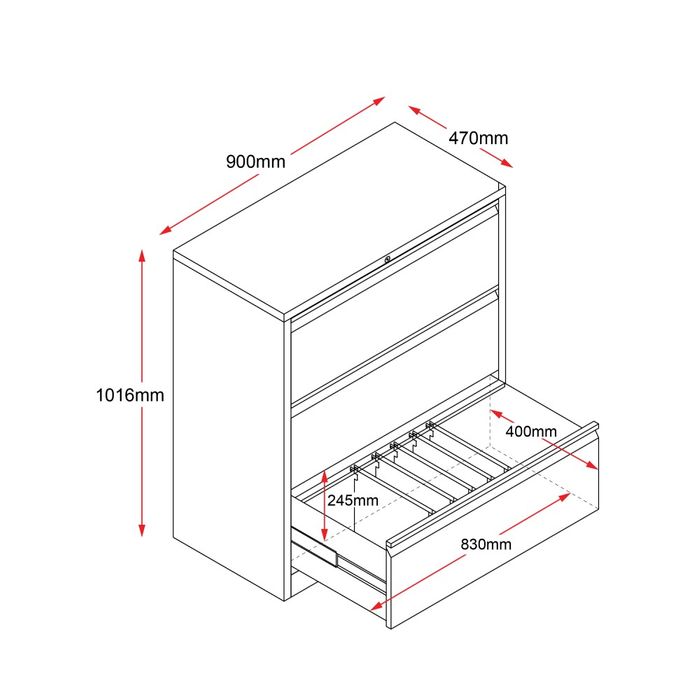 900mm
470mm
1016mm
400mm
245mm
830mm