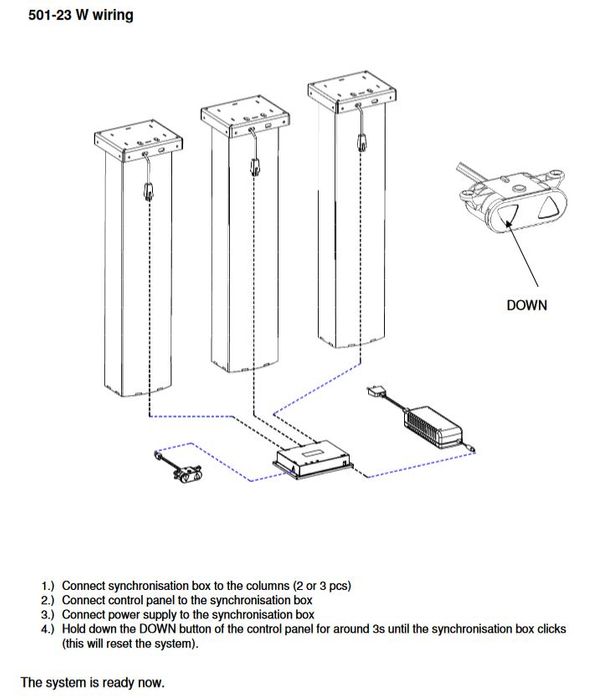 501-23 W wiring

DOWN

1.) Connect synchronisation box to the columns (2 or 3 pcs)
2.) Connect control panel to the synchronisation box
3.) Connect power supply to the synchronisation box
4.) Hold down the DOWN button of the control panel for around 3s until the synchronisation box clicks (this will reset the system).

The system is ready now.