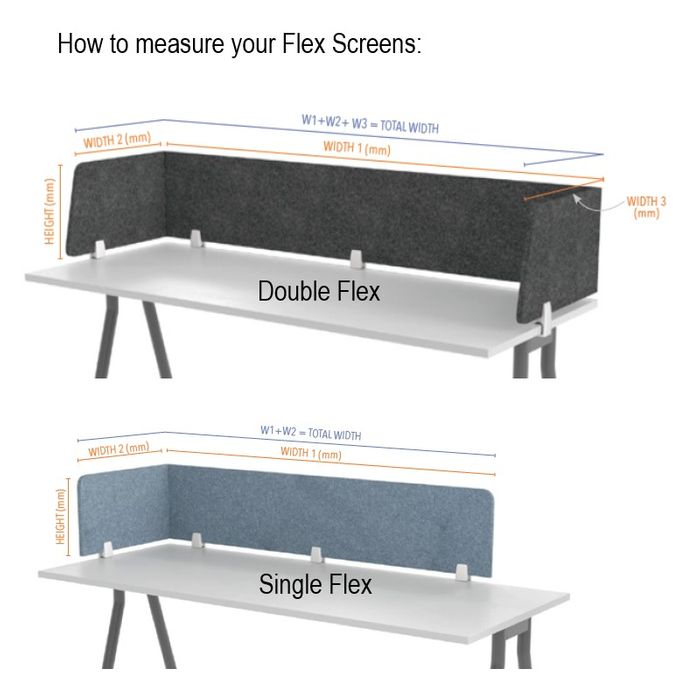 How to measure your Flex Screens:

W1+W2+ W3 = TOTAL WIDTH

WIDTH 2 (mm)

WIDTH 1 (mm)

HEIGHT (mm)

WIDTH 3 (mm)

Double Flex

W1+W2 = TOTAL WIDTH

WIDTH 2 (mm)

WIDTH 1 (mm)

HEIGHT (mm)

Single Flex