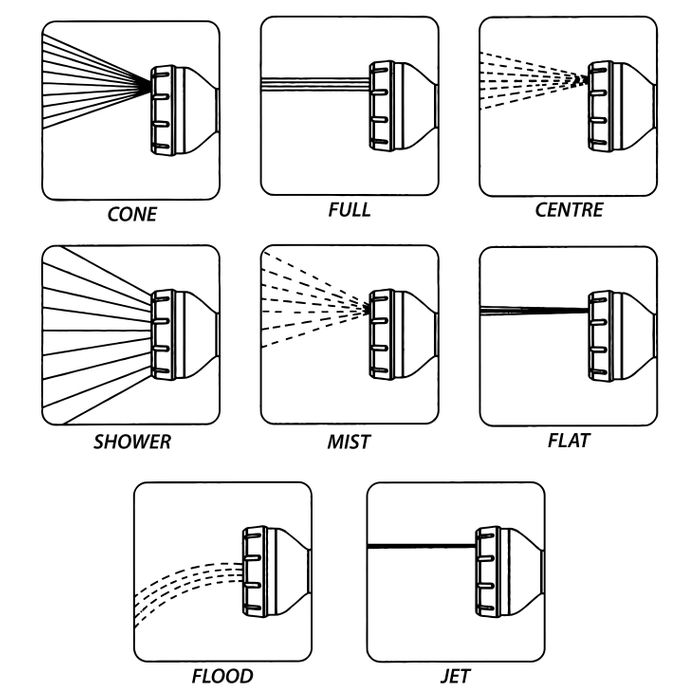 CONE

FULL

CENTRE

SHOWER

MIST

FLAT

FLOOD

JET