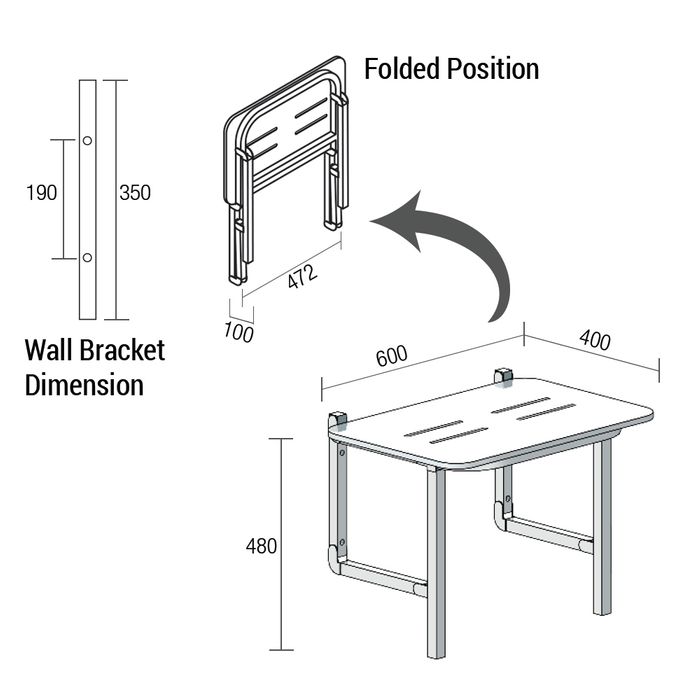 Folded Position

190

350

472

100

Wall Bracket Dimension

600

400

480