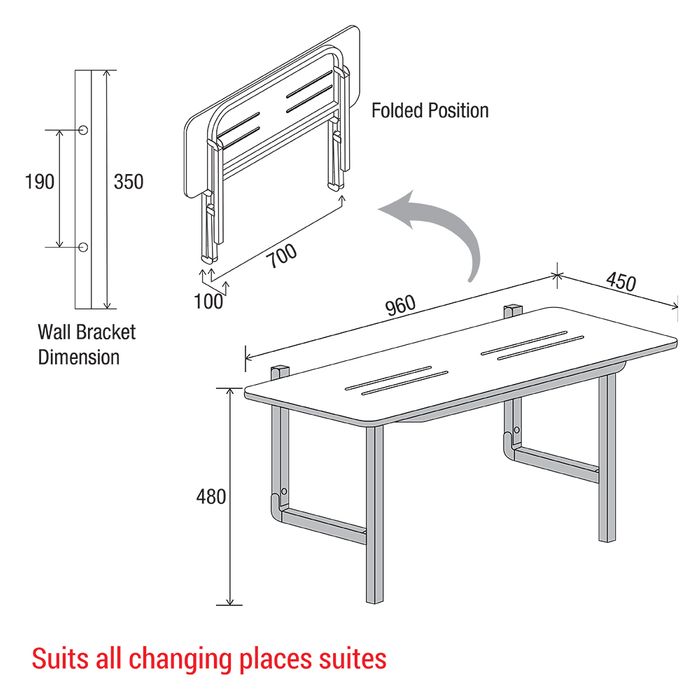 190

350

Wall Bracket Dimension

Folded Position

700

100

960

450

480

Suits all changing places suites