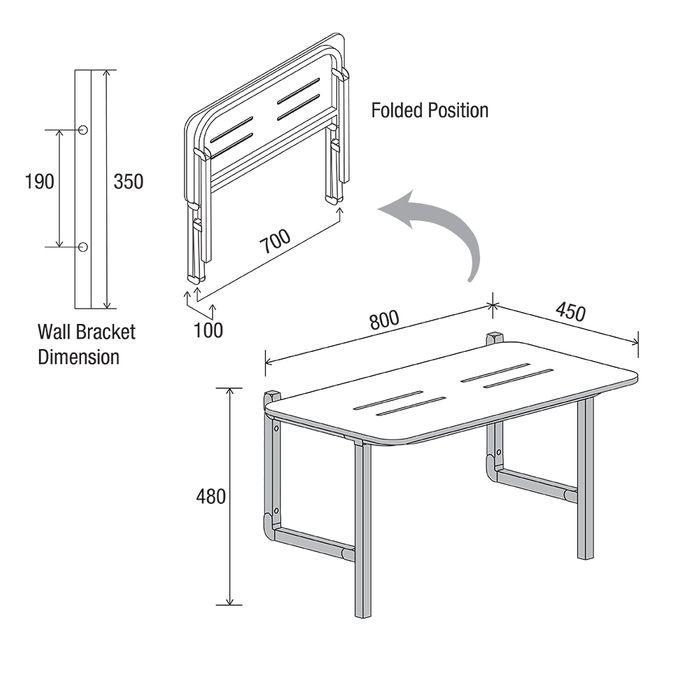 190

350

Wall Bracket Dimension

Folded Position

700

100

800

450

480