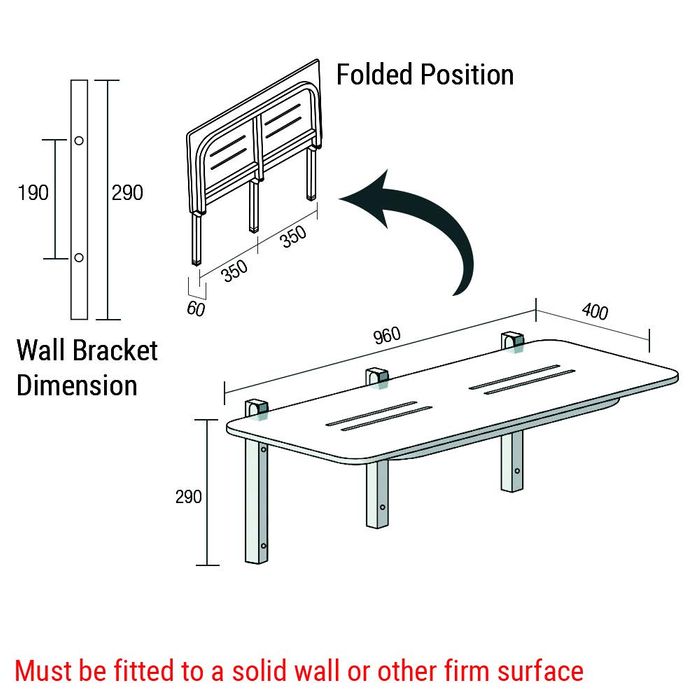 Folded Position

190

290

350

350

60

Wall Bracket Dimension

960

400

290

Must be fitted to a solid wall or other firm surface