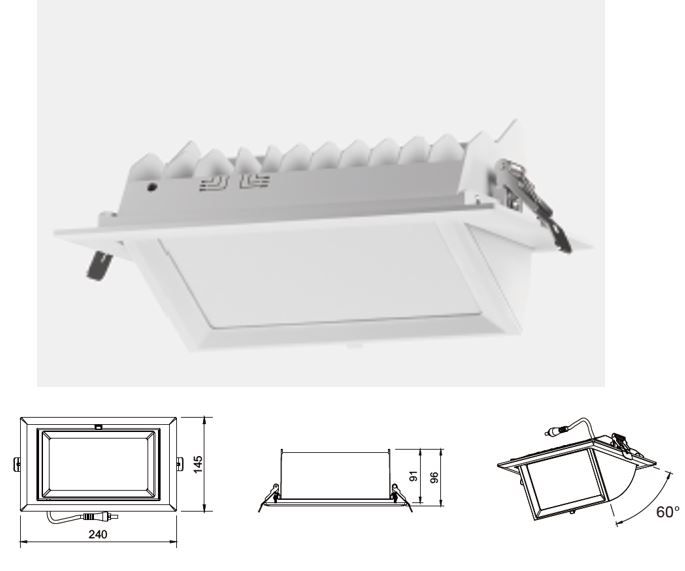 145
240
91
96
60°