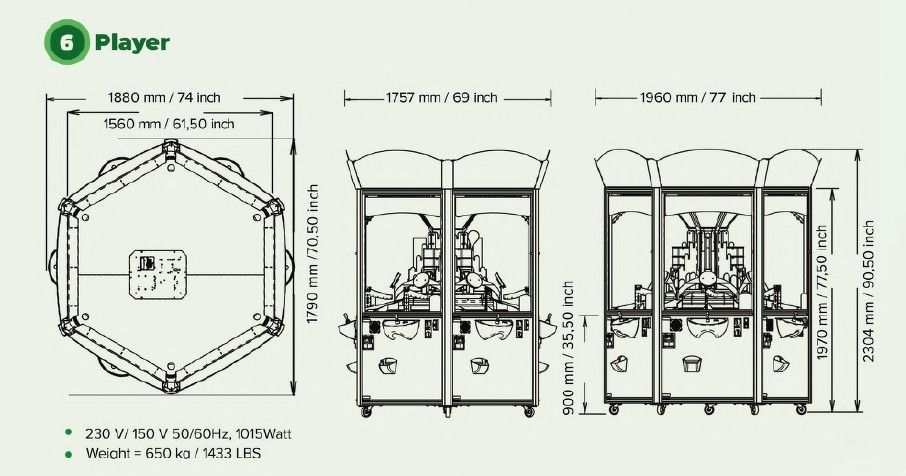 6 Player

1880 mm / 74 inch

1560 mm / 61,50 inch

1790 mm /70.50 inch

1757 mm / 69 inch

900 mm / 35.50 inch

1960 mm / 77 inch

1970 mm / 77,50 inch

2304 mm / 90.50 inch

• 230 V/ 150 V 50/60Hz, 1015Watt
• Weight = 650 kg / 1433 LBS